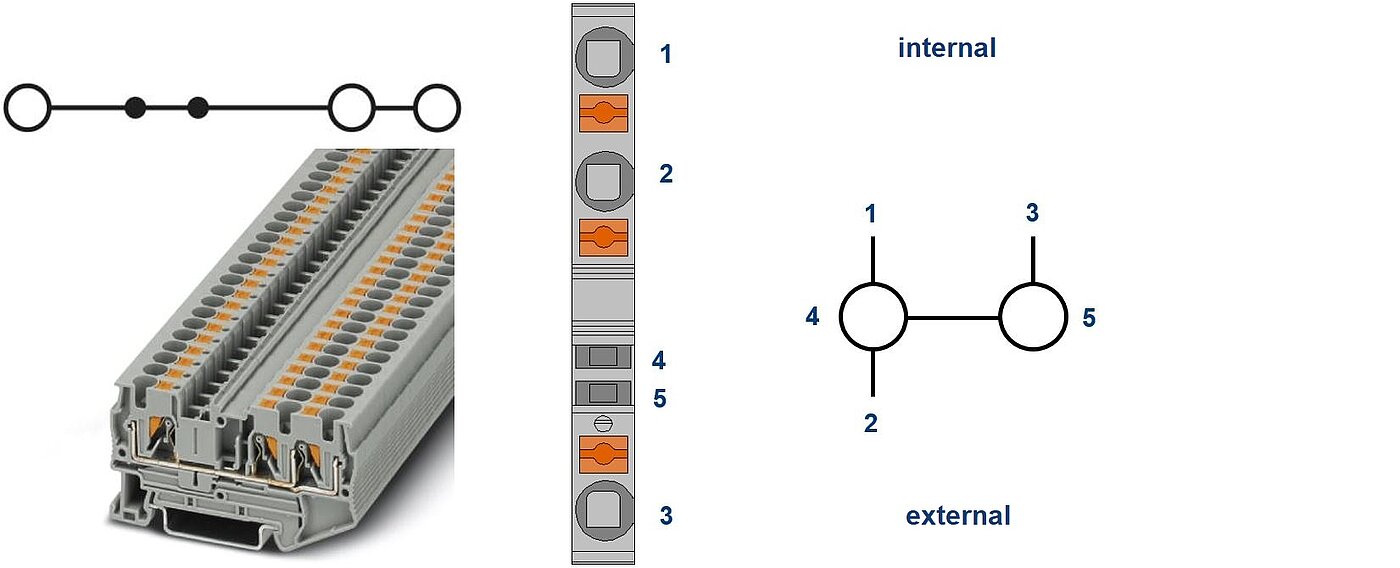 1
2
4
5
3

internal

1
3
4
5
2

external