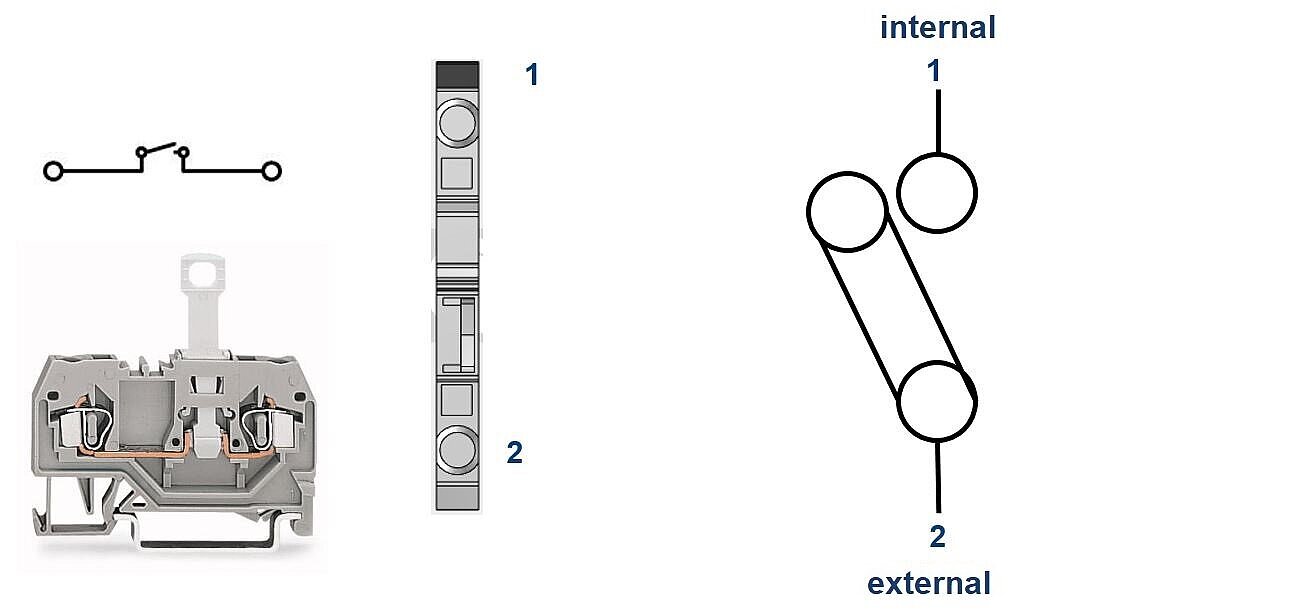 1

2

internal
1

2
external