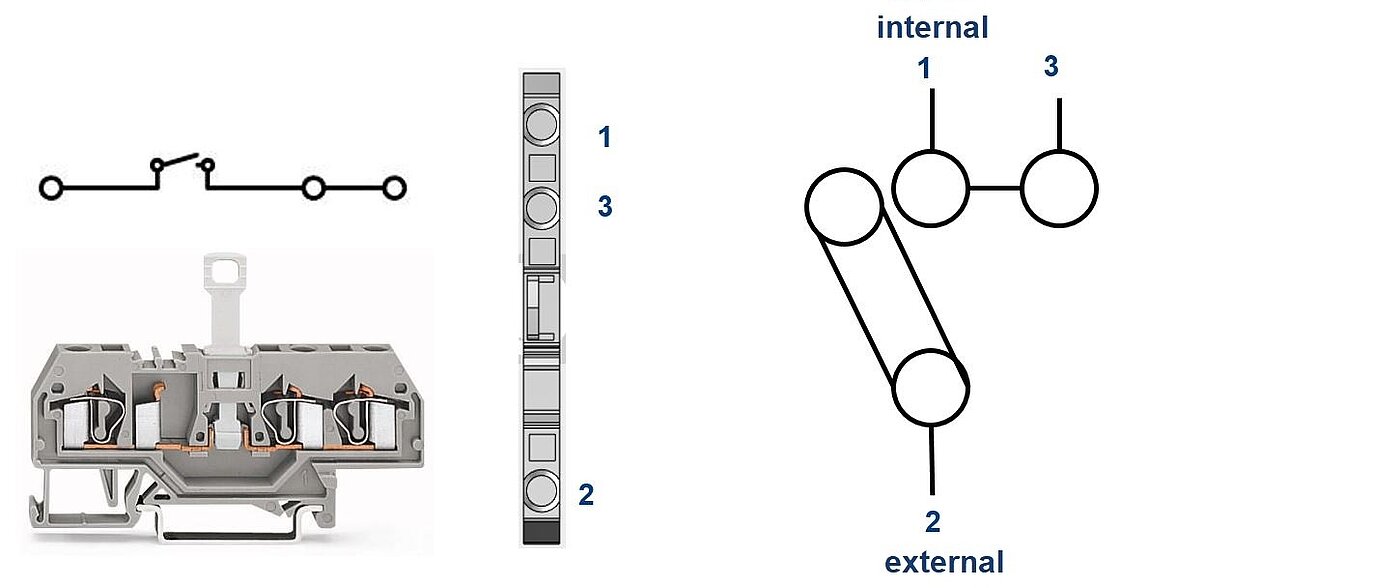 1
3
2

internal
1
3
2
external