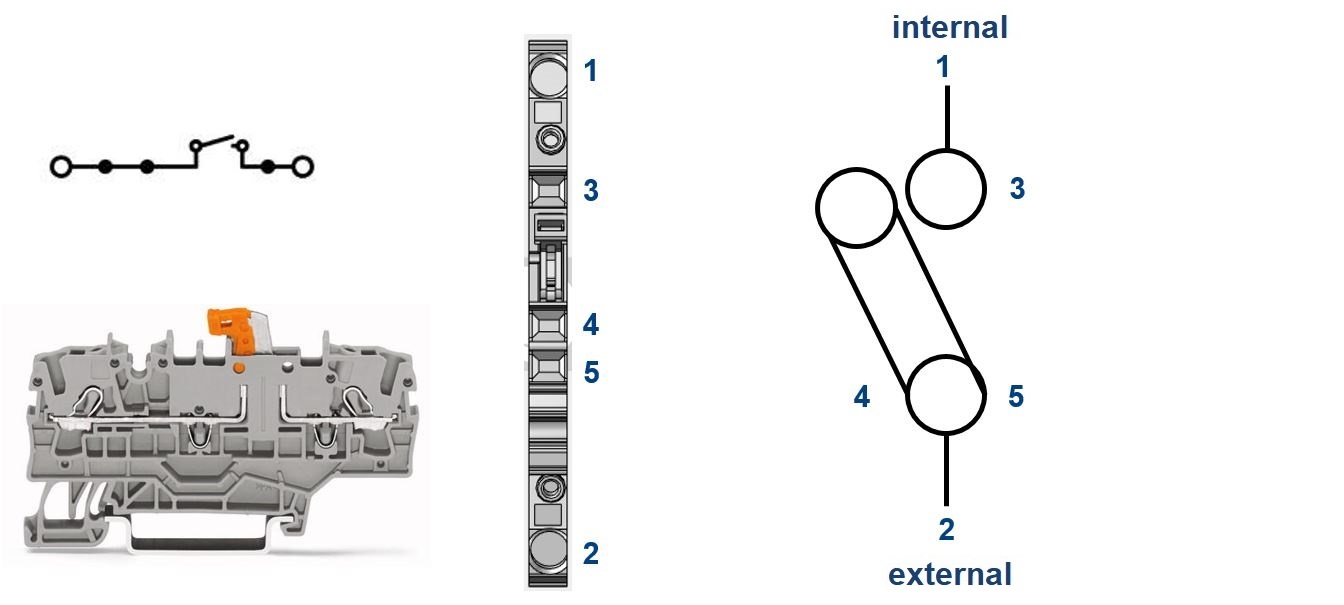 1
3
4
5
2

internal
1
3
4
5
2
external