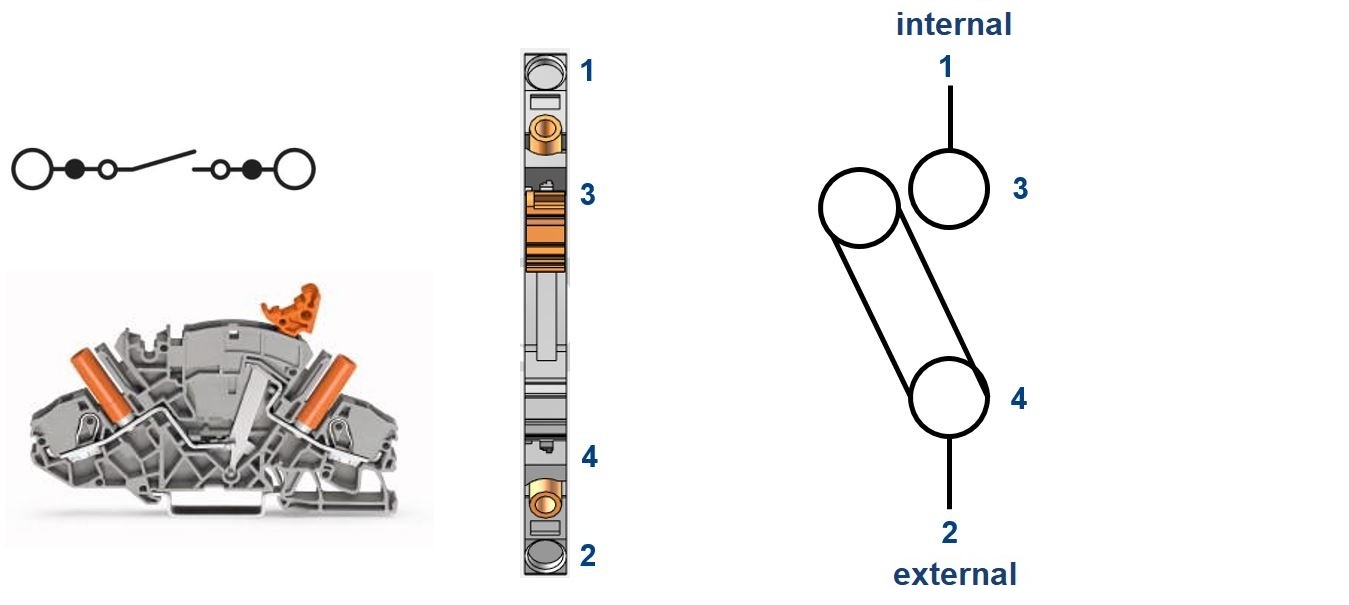 1

3

4

2

internal

1

3

4

2

external