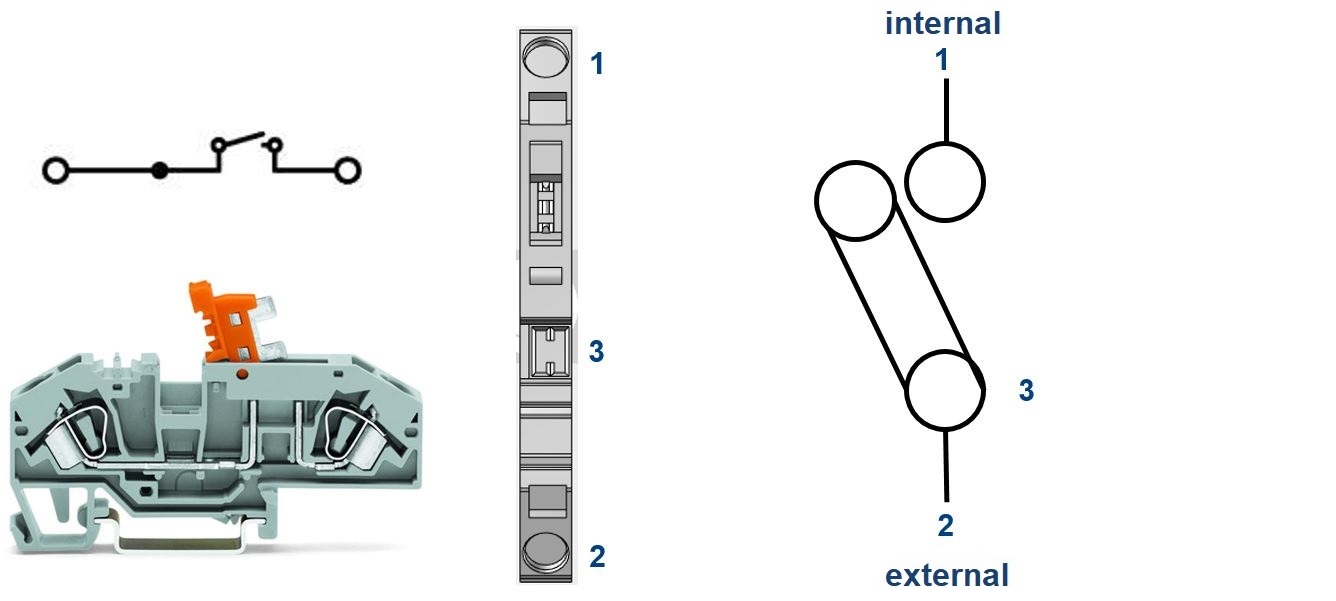 1

3

2

internal
1

3

2
external